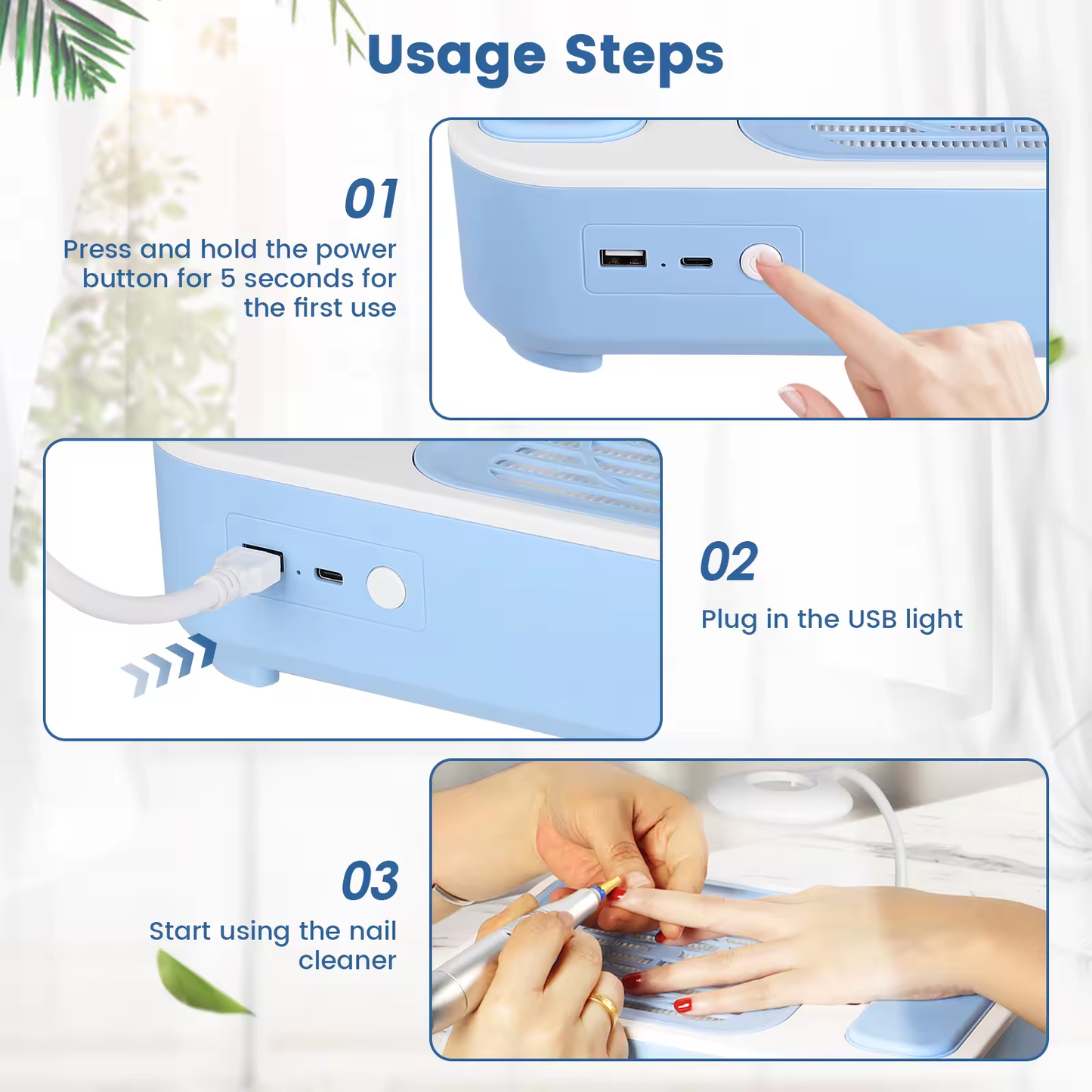 Usage Steps

01

Press and hold the power button for 5 seconds for the first use

02

Plug in the USB light

03

Start using the nail cleaner