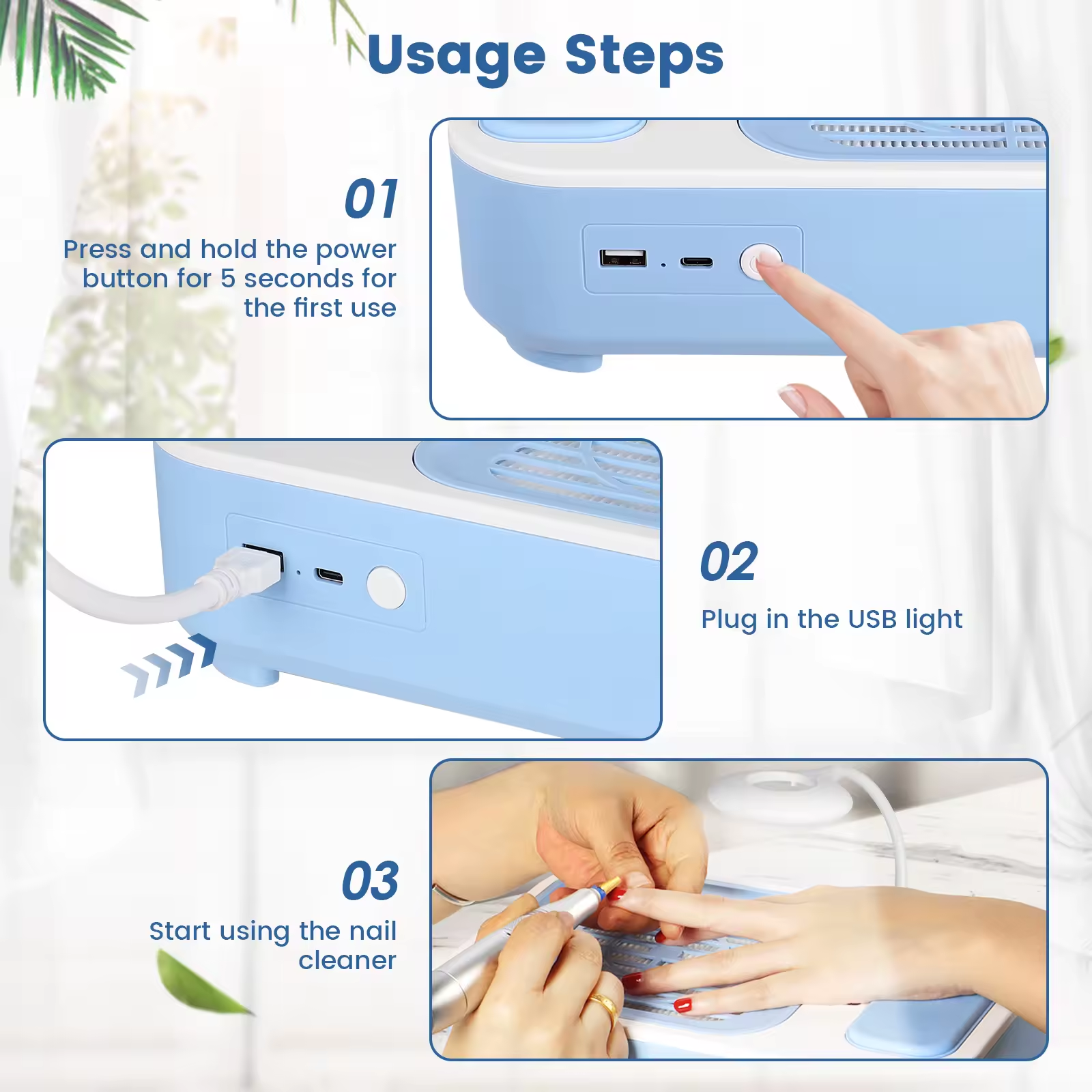 Usage Steps

01

Press and hold the power button for 5 seconds for the first use

02

Plug in the USB light

03

Start using the nail cleaner